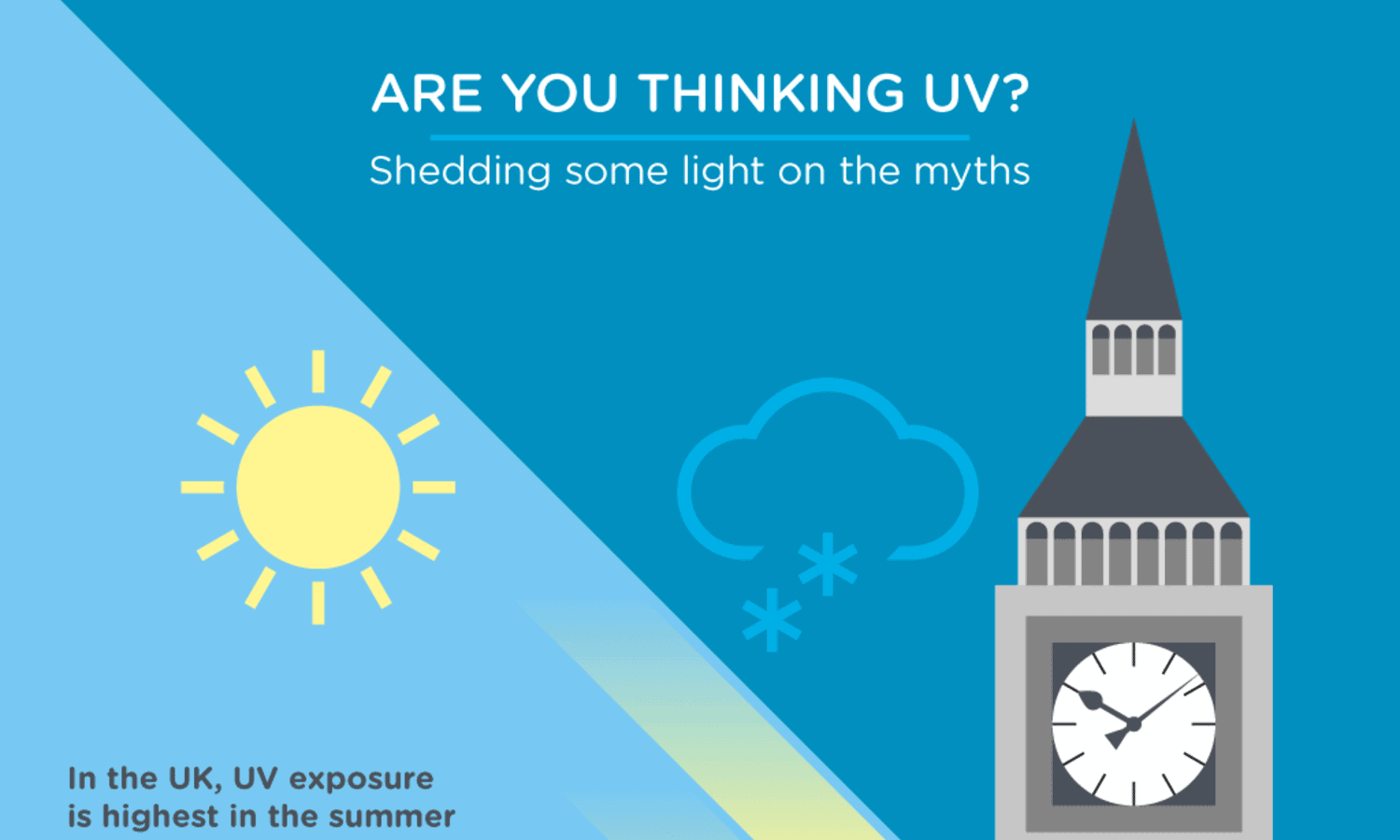 ARE YOU THINKING UV?

Shedding some light on the myths

In the UK, UV exposure is highest in the summer